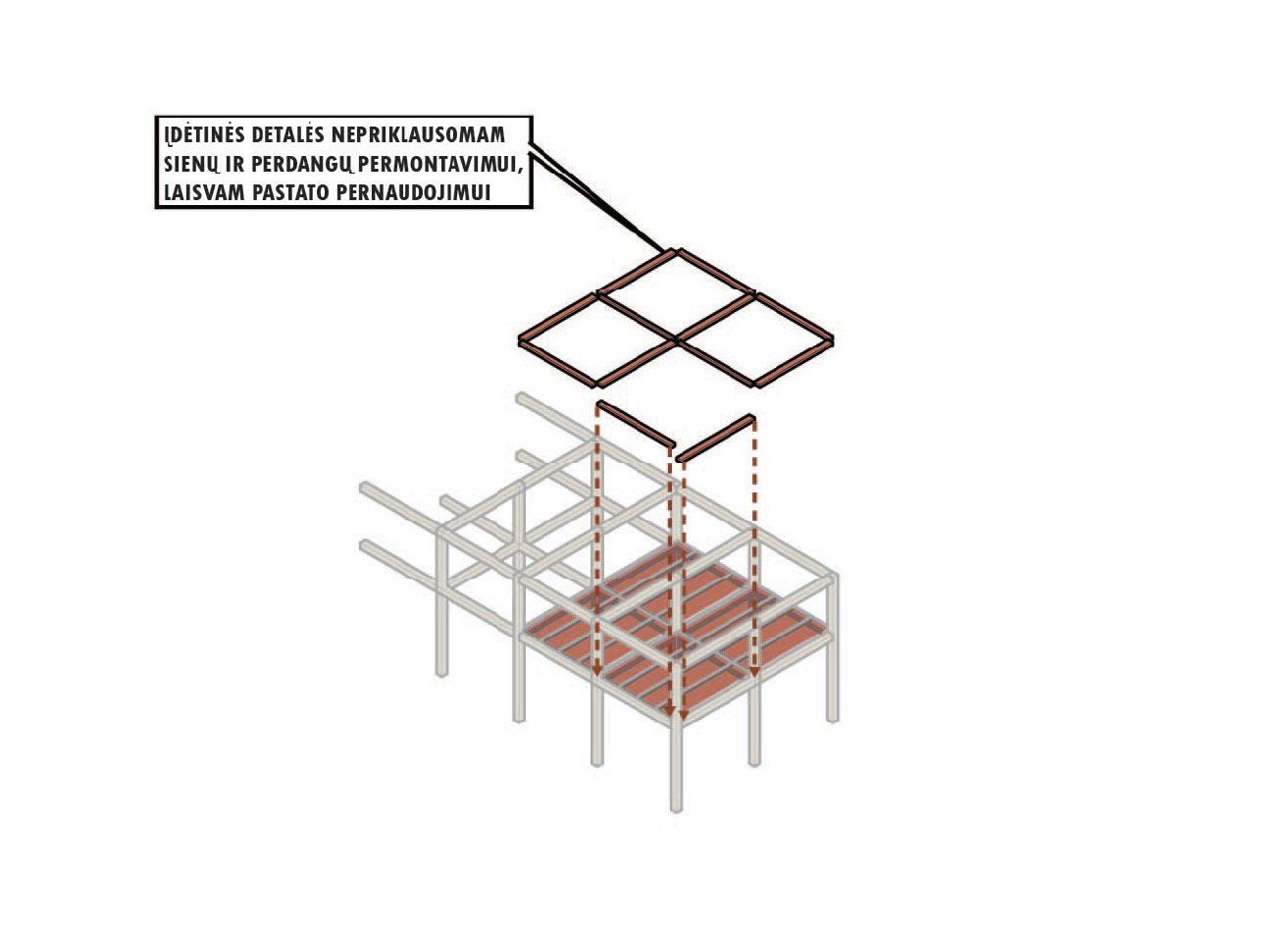 ĮDĖTINĖS DETALĖS NEPRIKLAUSOMAM SIENŲ IR PERDANGŲ PERMONTAVIMUI, LAISVAM PASTATO PERNAUDOJIMUI