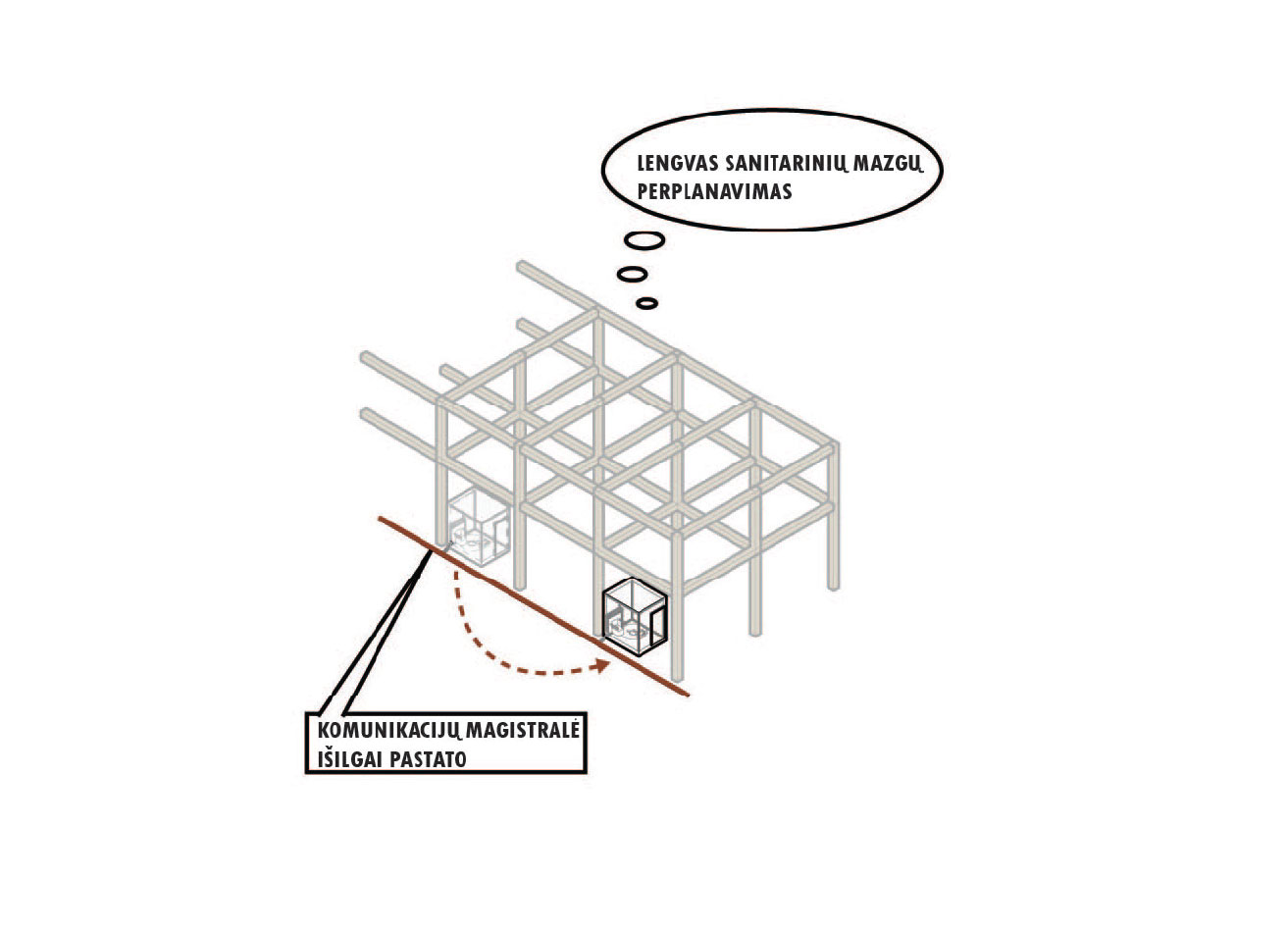 LENGVAS SANITARINIŲ MAZGŲ PERPLANAVIMAS

KOMUNIKACIJŲ MAGISTRALĖ IŠILGAI PASTATO