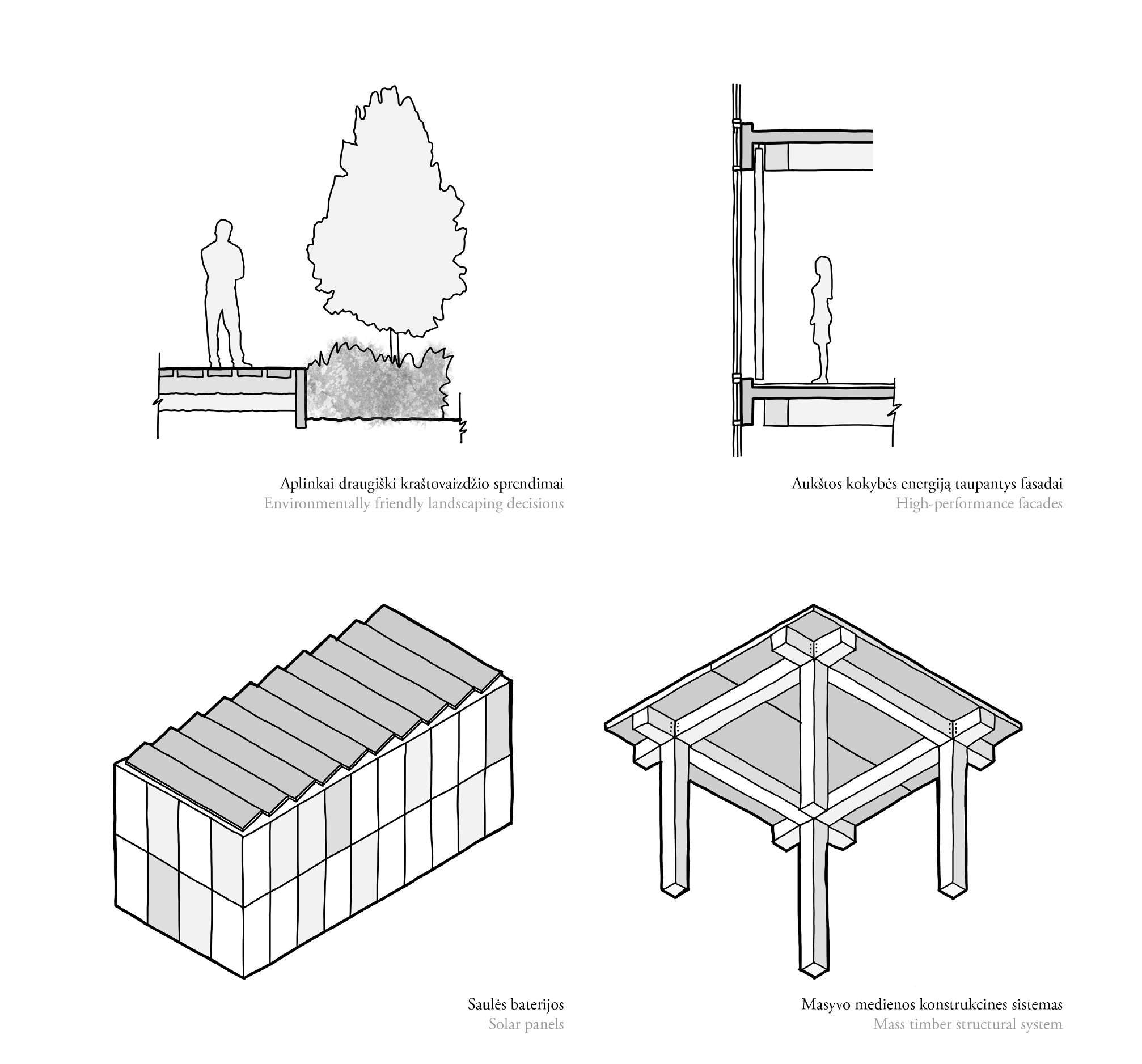 Aplinkai draugiški kraštovaizdžio sprendimai
Environmentally friendly landscaping decisions

Aukštos kokybės energiją taupantys fasadai
High-performance facades

Saulės baterijos
Solar panels

Masyvo medienos konstrukcines sistemas
Mass timber structural system